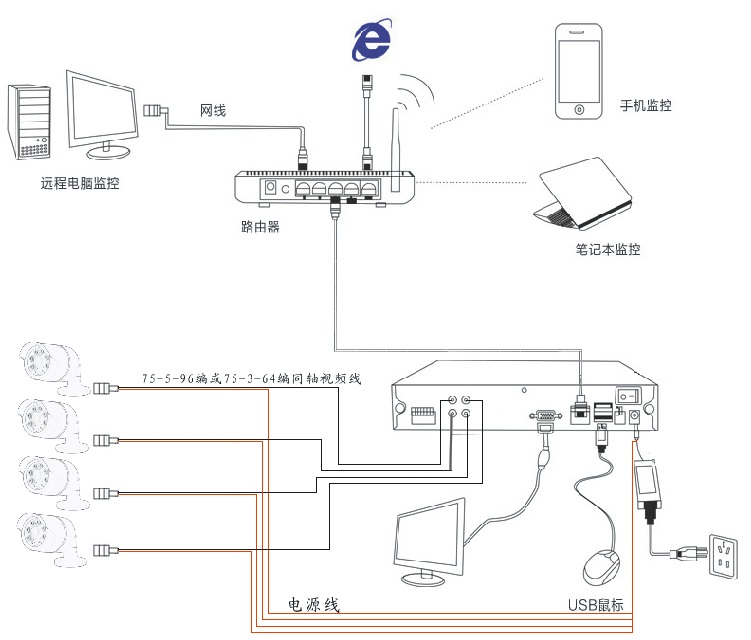 网线

手机监控

远程电脑监控

路由器

笔记本监控

75-5-96编或75-3-64编同轴视频线

电源线

USB鼠标